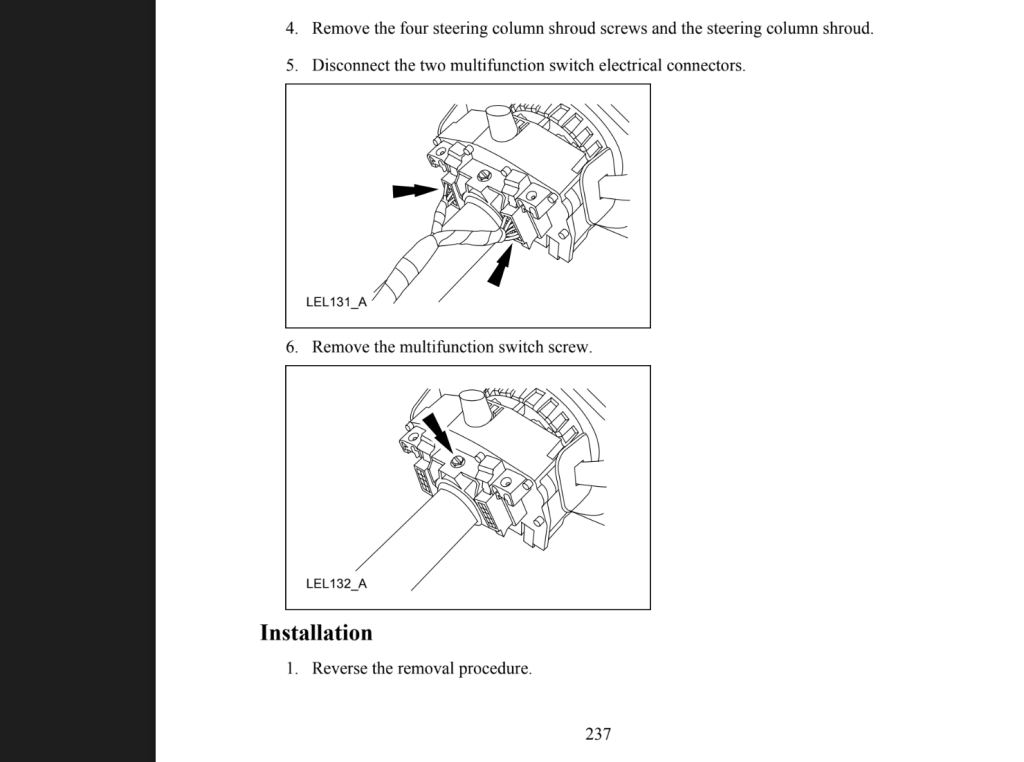 4. Remove the four steering column shroud screws and the steering column shroud.

5. Disconnect the two multifunction switch electrical connectors.

LEL131_A

6. Remove the multifunction switch screw.

LEL132_A

Installation

1. Reverse the removal procedure.

237